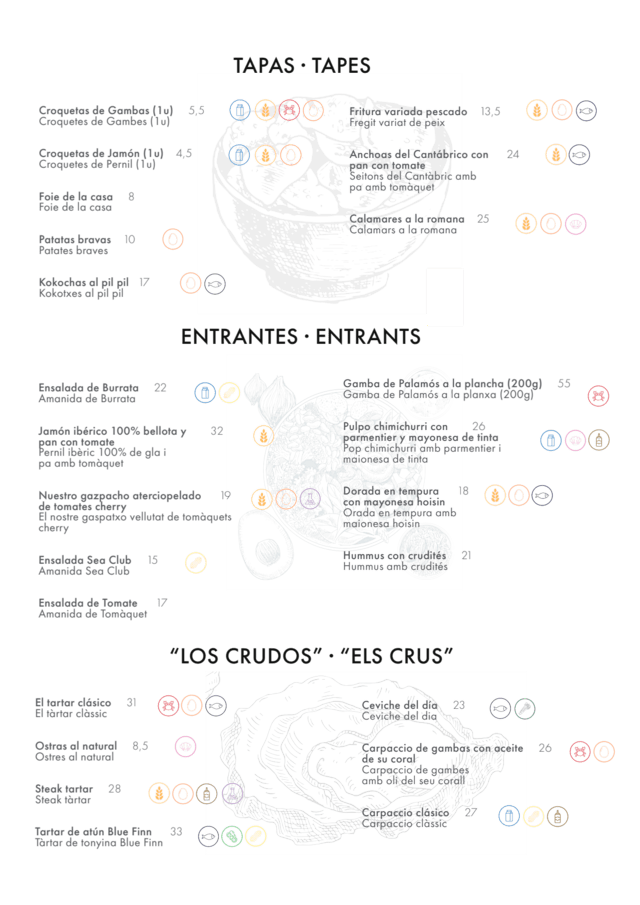 TAPAS · TAPES

Croquetas de Gambas (1u) 5,5
Croquetes de Gambes (1u)

Croquetas de Jamón (1u) 4,5
Croquetes de Pernil (1u)

Foie de la casa 8
Foie de la casa

Patatas bravas 10
Patates braves

Kokochas al pil pil 17
Kokotxes al pil pil

Fritura variada pescado 13,5
Fregit variat de peix

Anchoas del Cantábrico con pan con tomate 24
Seitons del Cantàbric amb pa amb tomàquet

Calamares a la romana 25
Calamars a la romana

ENTRANTES · ENTRANTS

Ensalada de Burrata 22
Amanida de Burrata

Jamón ibérico 100% bellota y pan con tomate 32
Pernil ibèric 100% de gla i pa amb tomàquet

Nuestro gazpacho aterciopelado de tomates cherry 19
El nostre gaspatxo vellutat de tomàquets cherry

Ensalada Sea Club 15
Amanida Sea Club

Ensalada de Tomate 17
Amanida de Tomàquet

Gamba de Palamós a la plancha (200g) 55
Gamba de Palamós a la planxa (200g)

Pulpo chimichurri con parmentier y mayonesa de tinta 26
Pop chimichurri amb parmentier i maionesa de tinta

Dorada en tempura con mayonesa hoisin 18
Orada en tempura amb maionesa hoisin

Hummus con crudités 21
Hummus amb crudités

"LOS CRUDOS" · "ELS CRUS"

El tartar clásico 31
El tàrtar clàssic

Ostras al natural 8,5
Ostres al natural

Steak tartar 28
Steak tàrtar

Tartar de atún Blue Finn 33
Tàrtar de tonyina Blue Finn

Ceviche del día 23
Ceviche del dia

Carpaccio de gambas con aceite de su coral 26
Carpaccio de gambes amb oli del seu corall

Carpaccio clásico 27
Carpaccio clàssic