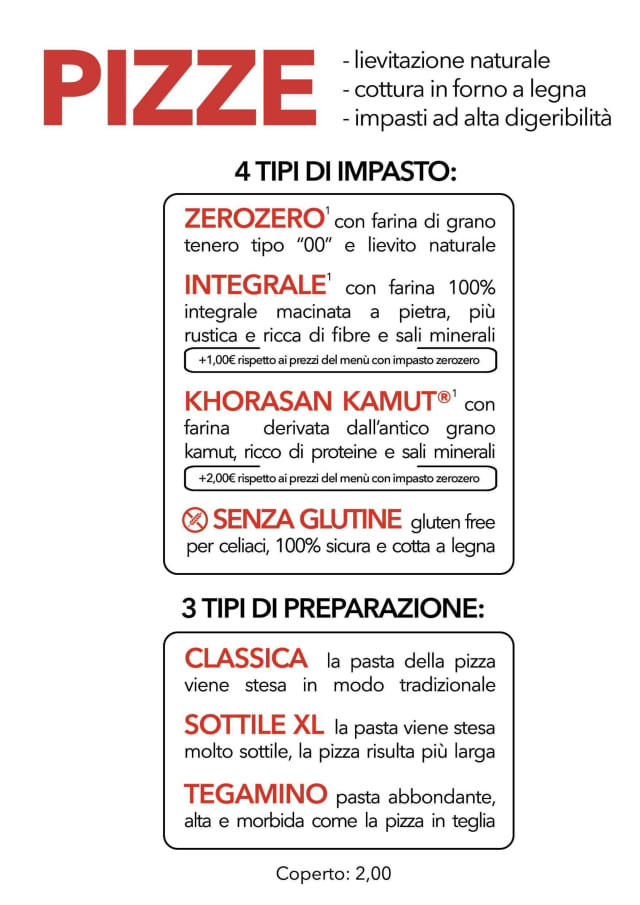 PIZZE

- lievitazione naturale
- cottura in forno a legna
- impasti ad alta digeribilità

4 TIPI DI IMPASTO:

ZEROZERO$^1$ con farina di grano tenero tipo "00" e lievito naturale

INTEGRALE$^1$ con farina 100% integrale macinata a pietra, più rustica e ricca di fibre e sali minerali

+1,00€ rispetto ai prezzi del menù con impasto zerozero

KHORASAN KAMUT®$^1$ con farina derivata dall'antico grano kamut, ricco di proteine e sali minerali

+2,00€ rispetto ai prezzi del menù con impasto zerozero

SENZA GLUTINE gluten free per celiaci, 100% sicura e cotta a legna

3 TIPI DI PREPARAZIONE:

CLASSICA la pasta della pizza viene stesa in modo tradizionale

SOTTILE XL la pasta viene stesa molto sottile, la pizza risulta più larga

TEGAMINO pasta abbondante, alta e morbida come la pizza in teglia

Coperto: 2,00