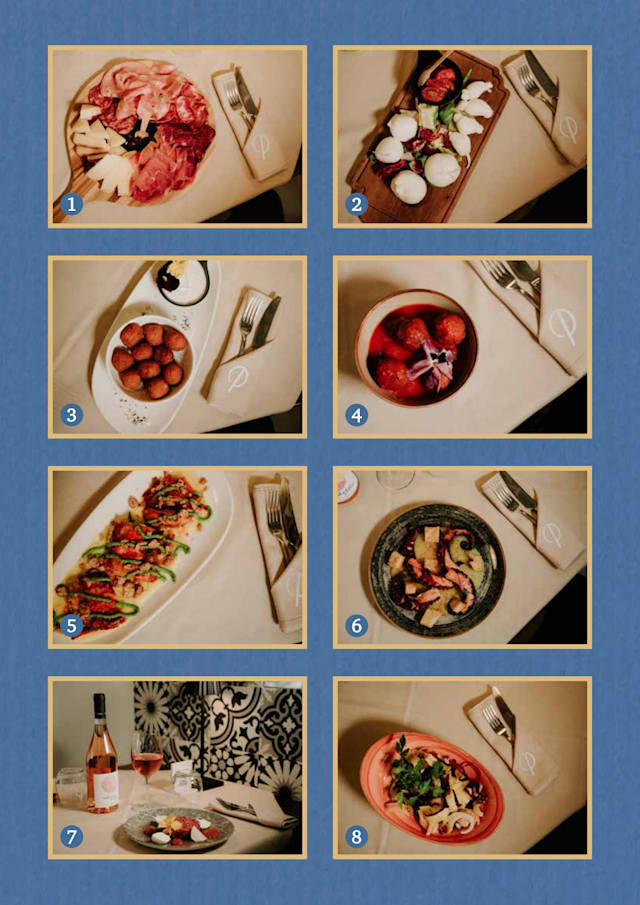 1

2

3

4

5

6

7

8