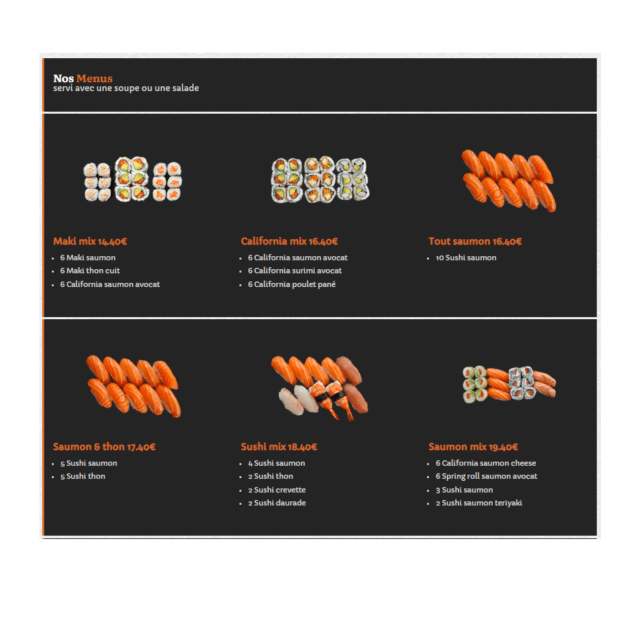 Nos Menus
servi avec une soupe ou une salade

Maki mix 14.40€
- 6 Maki saumon
- 6 Maki thon cuit
- 6 California saumon avocat

California mix 16.40€
- 6 California saumon avocat
- 6 California surimi avocat
- 6 California poulet pané

Tout saumon 16.40€
- 10 Sushi saumon

Saumon & thon 17.40€
- 5 Sushi saumon
- 5 Sushi thon

Sushi mix 18.40€
- 4 Sushi saumon
- 2 Sushi thon
- 2 Sushi crevette
- 2 Sushi daurade

Saumon mix 19.40€
- 6 California saumon cheese
- 6 Spring roll saumon avocat
- 3 Sushi saumon
- 2 Sushi saumon teriyaki